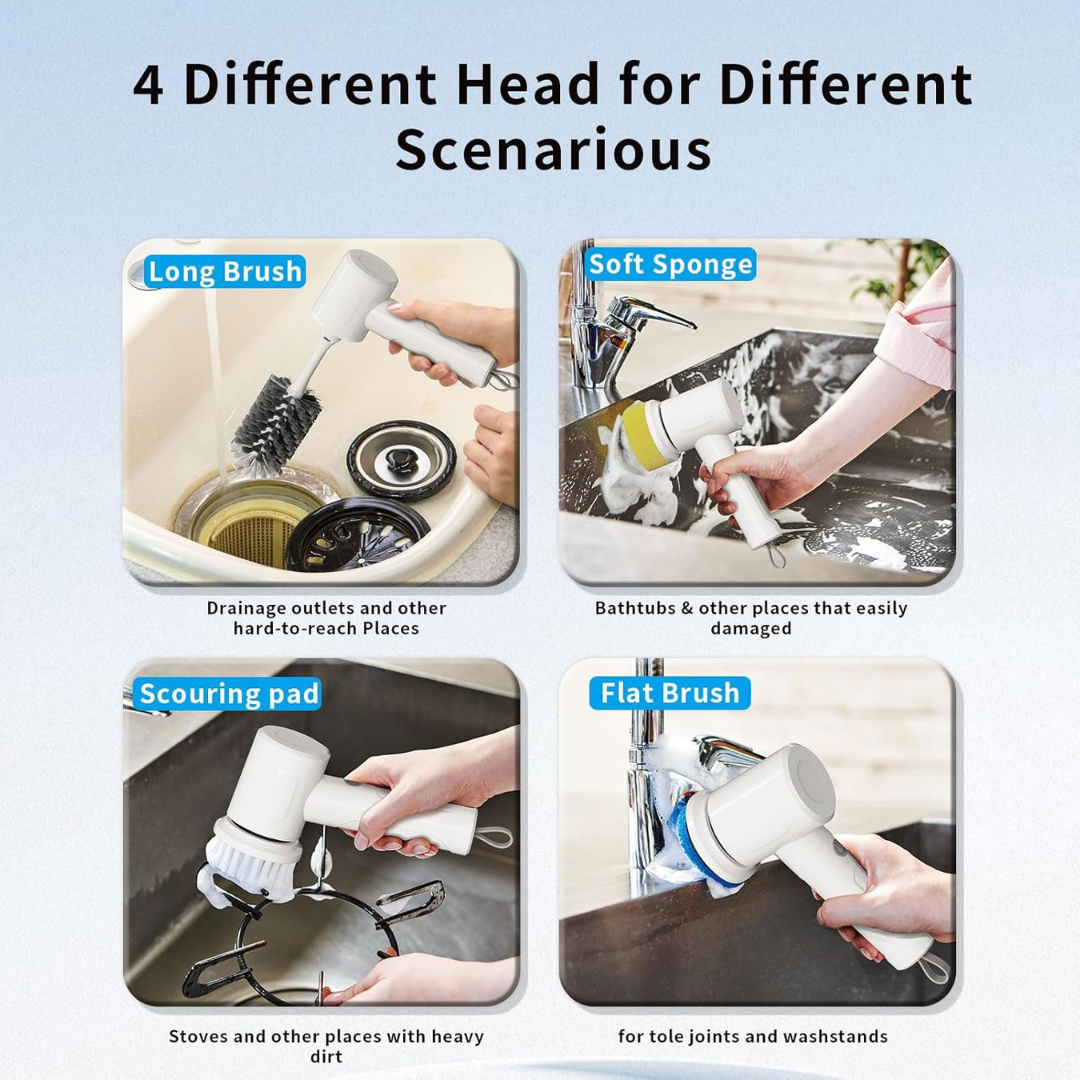 4 Different Head for Different Scenarious

Long Brush

Drainage outlets and other hard-to-reach Places

Soft Sponge

Bathtubs & other places that easily damaged

Scouring pad

Stoves and other places with heavy dirt

Flat Brush

for tole joints and washstands